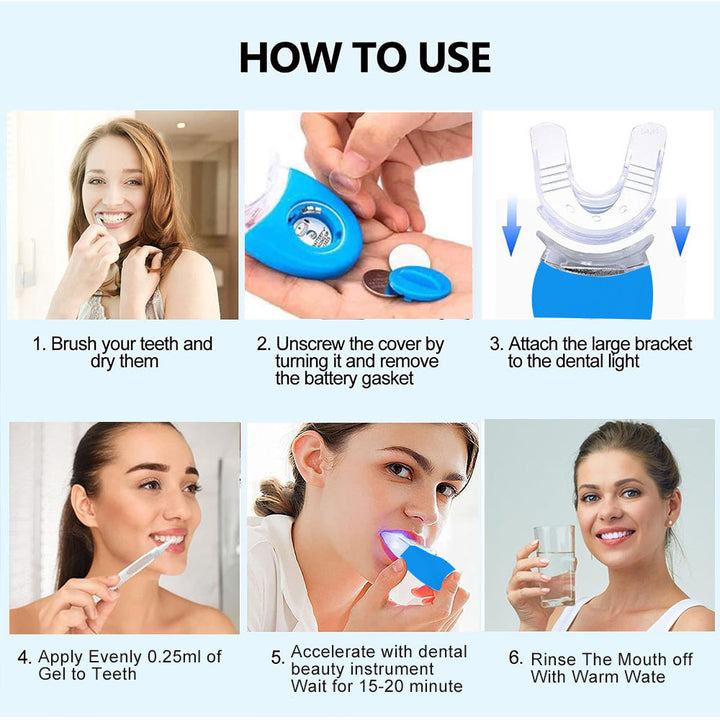 HOW TO USE

1. Brush your teeth and dry them

2. Unscrew the cover by turning it and remove the battery gasket

3. Attach the large bracket to the dental light

4. Apply Evenly 0.25ml of Gel to Teeth

5. Accelerate with dental beauty instrument Wait for 15-20 minute

6. Rinse The Mouth off With Warm Wate